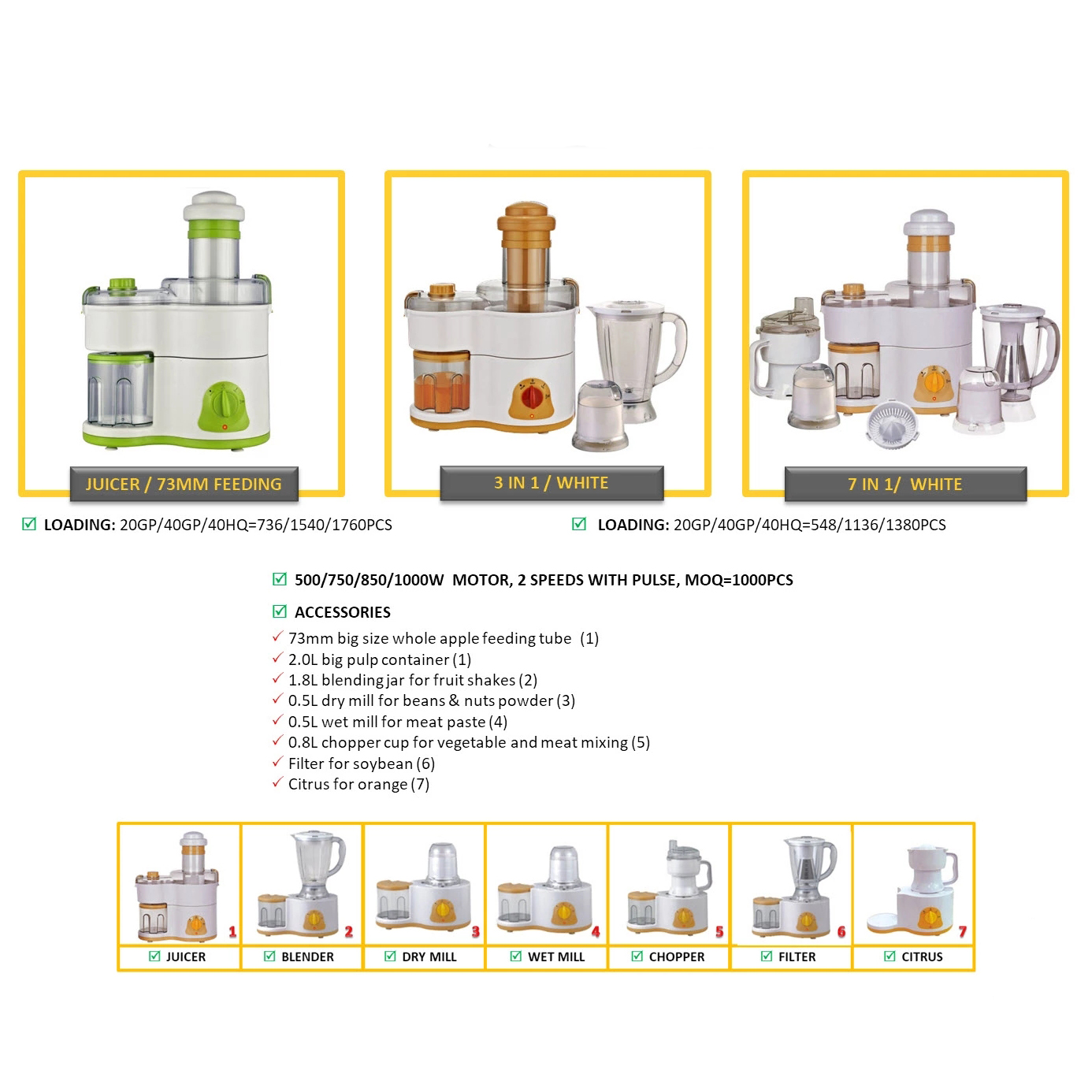 JUICER / 73MM FEEDING

3 IN 1 / WHITE

7 IN 1/ WHITE

☑ LOADING: 20GP/40GP/40HQ=736/1540/1760PCS

☑ LOADING: 20GP/40GP/40HQ=548/1136/1380PCS

☑ 500/750/850/1000W MOTOR, 2 SPEEDS WITH PULSE, MOQ=1000PCS

☑ ACCESSORIES

✓ 73mm big size whole apple feeding tube (1)
✓ 2.0L big pulp container (1)
✓ 1.8L blending jar for fruit shakes (2)
✓ 0.5L dry mill for beans & nuts powder (3)
✓ 0.5L wet mill for meat paste (4)
✓ 0.8L chopper cup for vegetable and meat mixing (5)
✓ Filter for soybean (6)
✓ Citrus for orange (7)

1 ☑ JUICER
2 ☑ BLENDER
3 ☑ DRY MILL
4 ☑ WET MILL
5 ☑ CHOPPER
6 ☑ FILTER
7 ☑ CITRUS